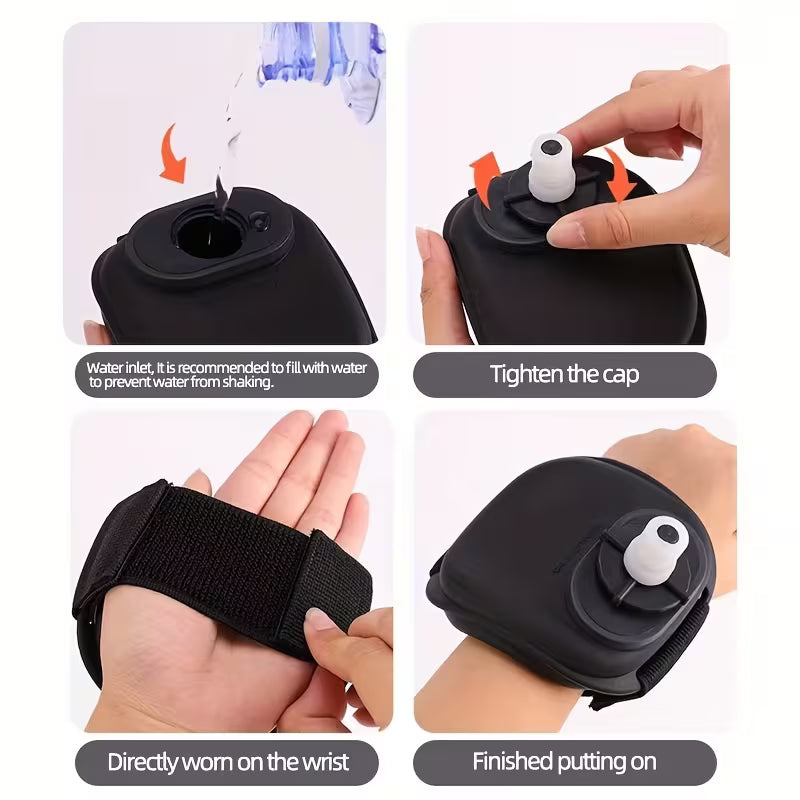 Water inlet, It is recommended to fill with water to prevent water from shaking.

Tighten the cap

Directly worn on the wrist

Finished putting on