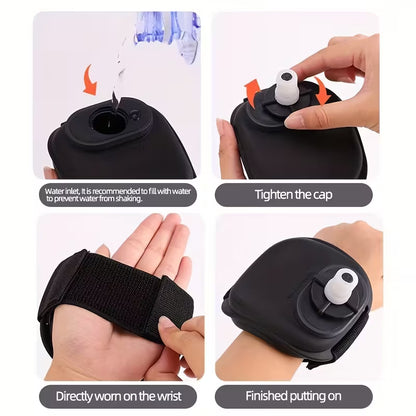 Water inlet, It is recommended to fill with water to prevent water from shaking.

Tighten the cap

Directly worn on the wrist

Finished putting on